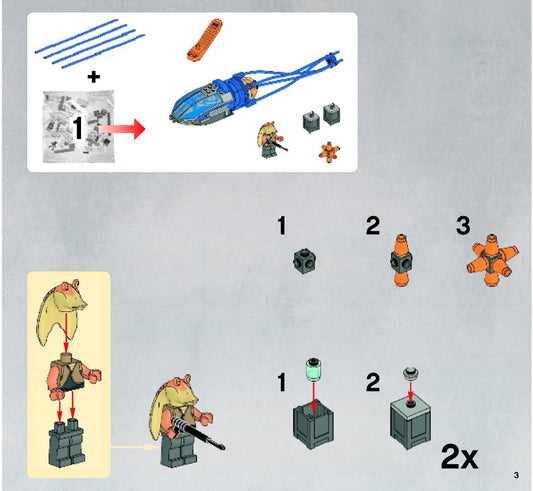 +

1

1

2

3

1

2

2x

3